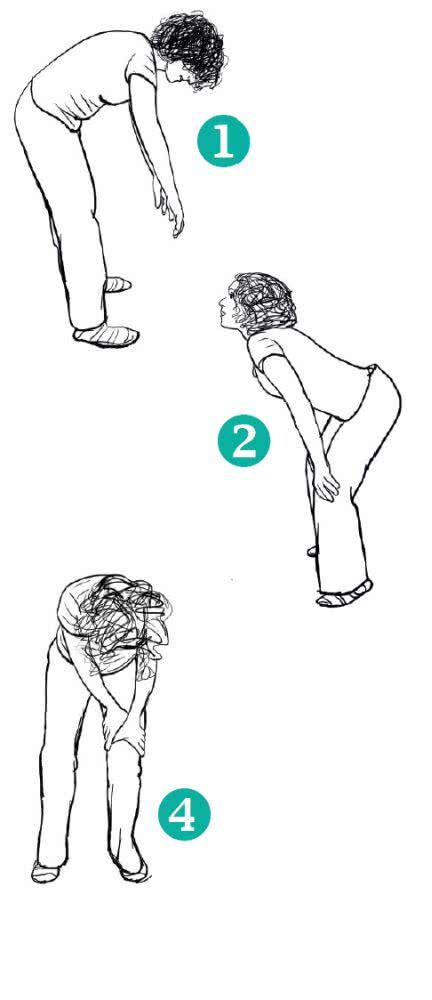 1

2

4