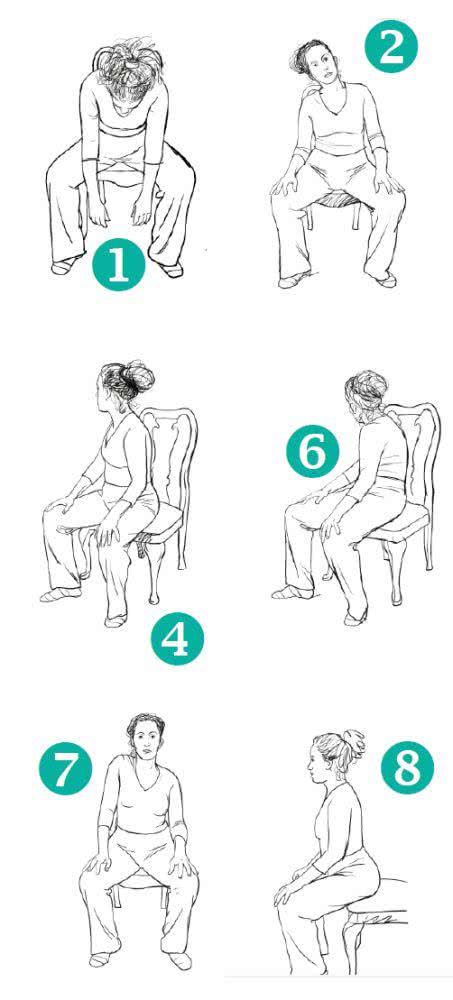 1

2

4

6

7

8