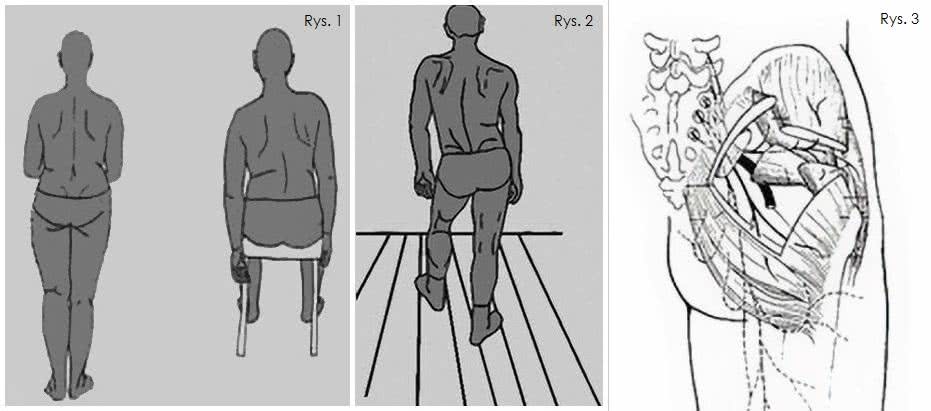 Rys. 1

Rys. 2

Rys. 3